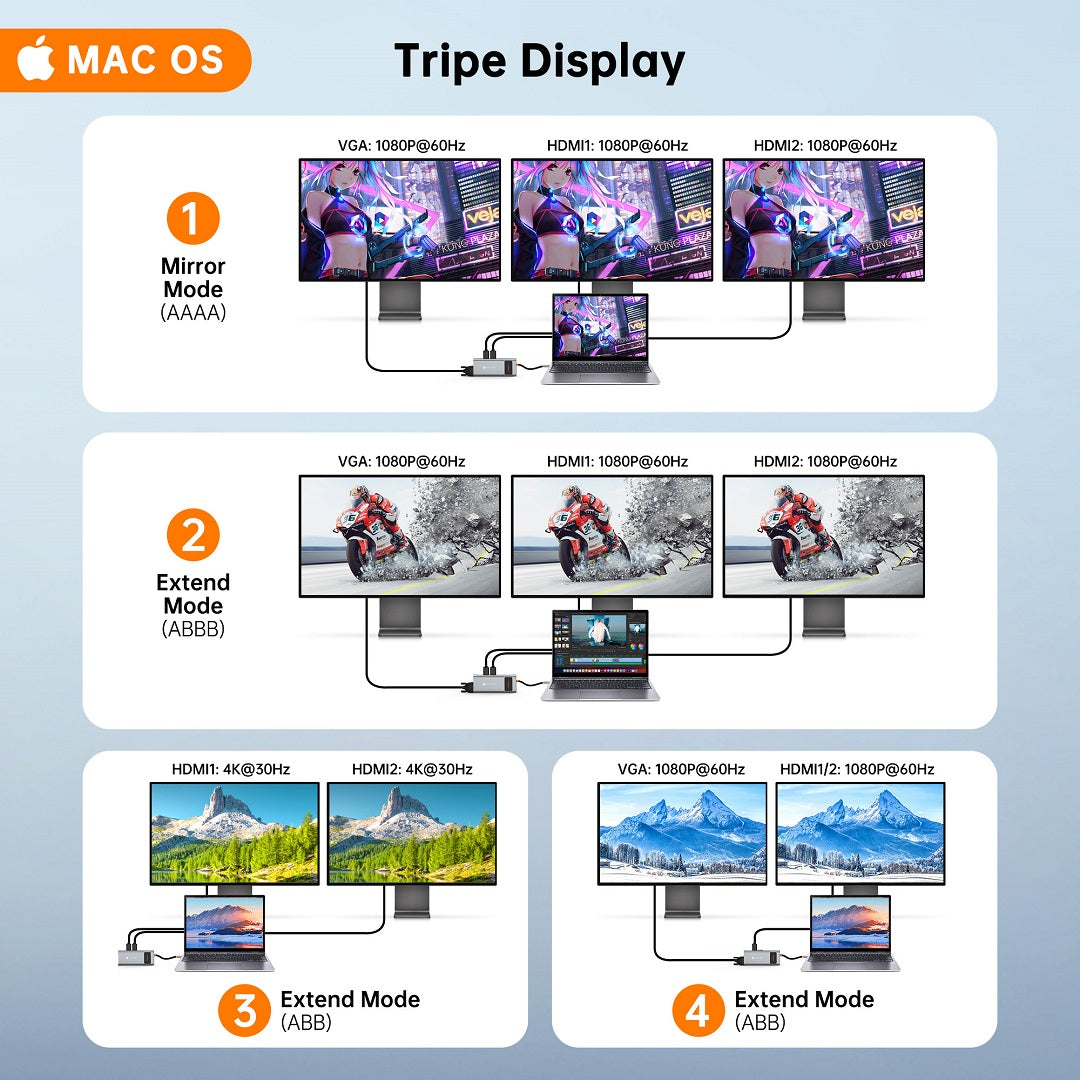 MAC OS

Tripe Display

1
Mirror Mode
(AAAA)

VGA: 1080P@60Hz
HDMI1: 1080P@60Hz
HDMI2: 1080P@60Hz

2
Extend Mode
(ABBB)

VGA: 1080P@60Hz
HDMI1: 1080P@60Hz
HDMI2: 1080P@60Hz

HDMI1: 4K@30Hz
HDMI2: 4K@30Hz

3 Extend Mode
(ABB)

VGA: 1080P@60Hz
HDMI1/2: 1080P@60Hz

4 Extend Mode
(ABB)